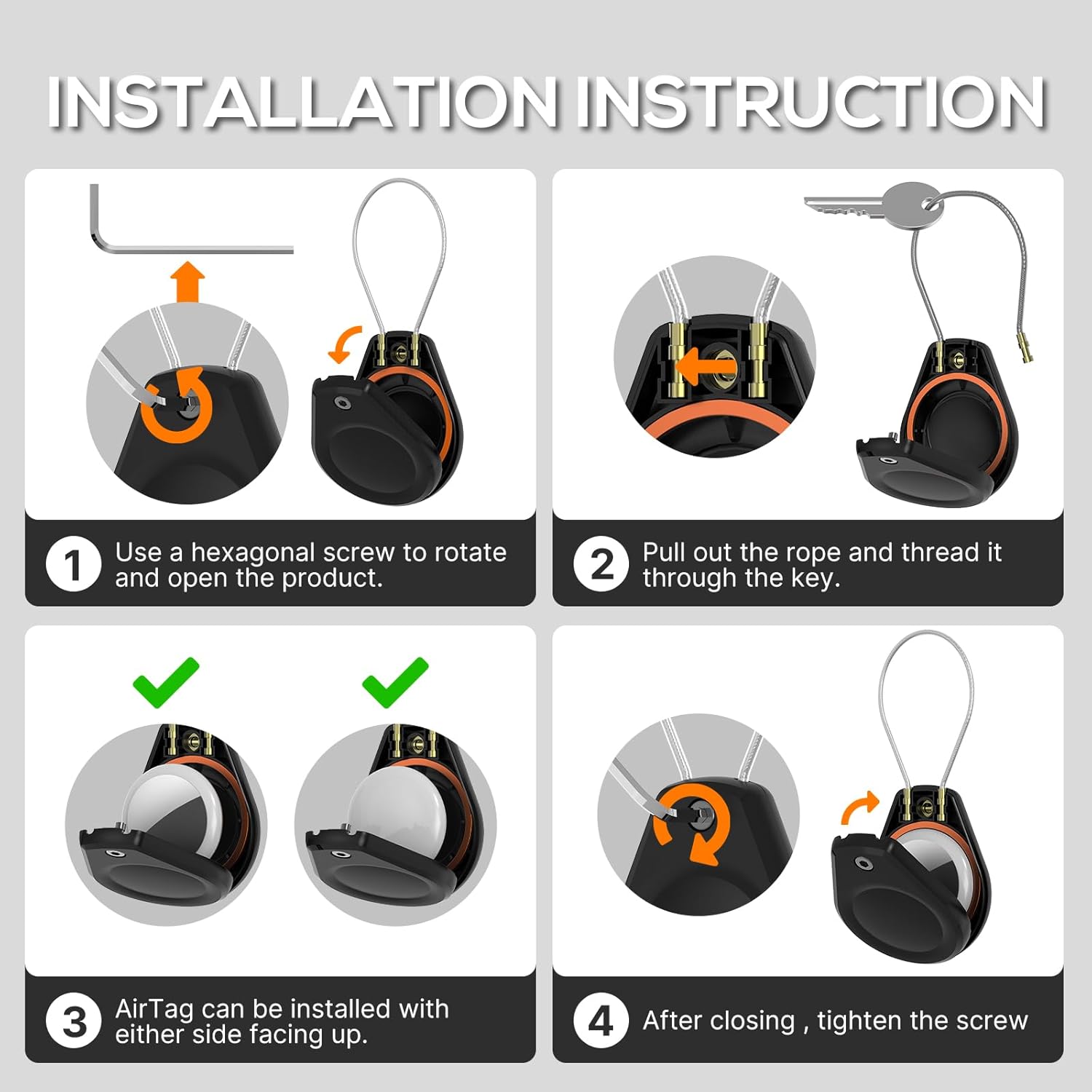 INSTALLATION INSTRUCTION

1 Use a hexagonal screw to rotate and open the product.

2 Pull out the rope and thread it through the key.

3 AirTag can be installed with either side facing up.

4 After closing , tighten the screw